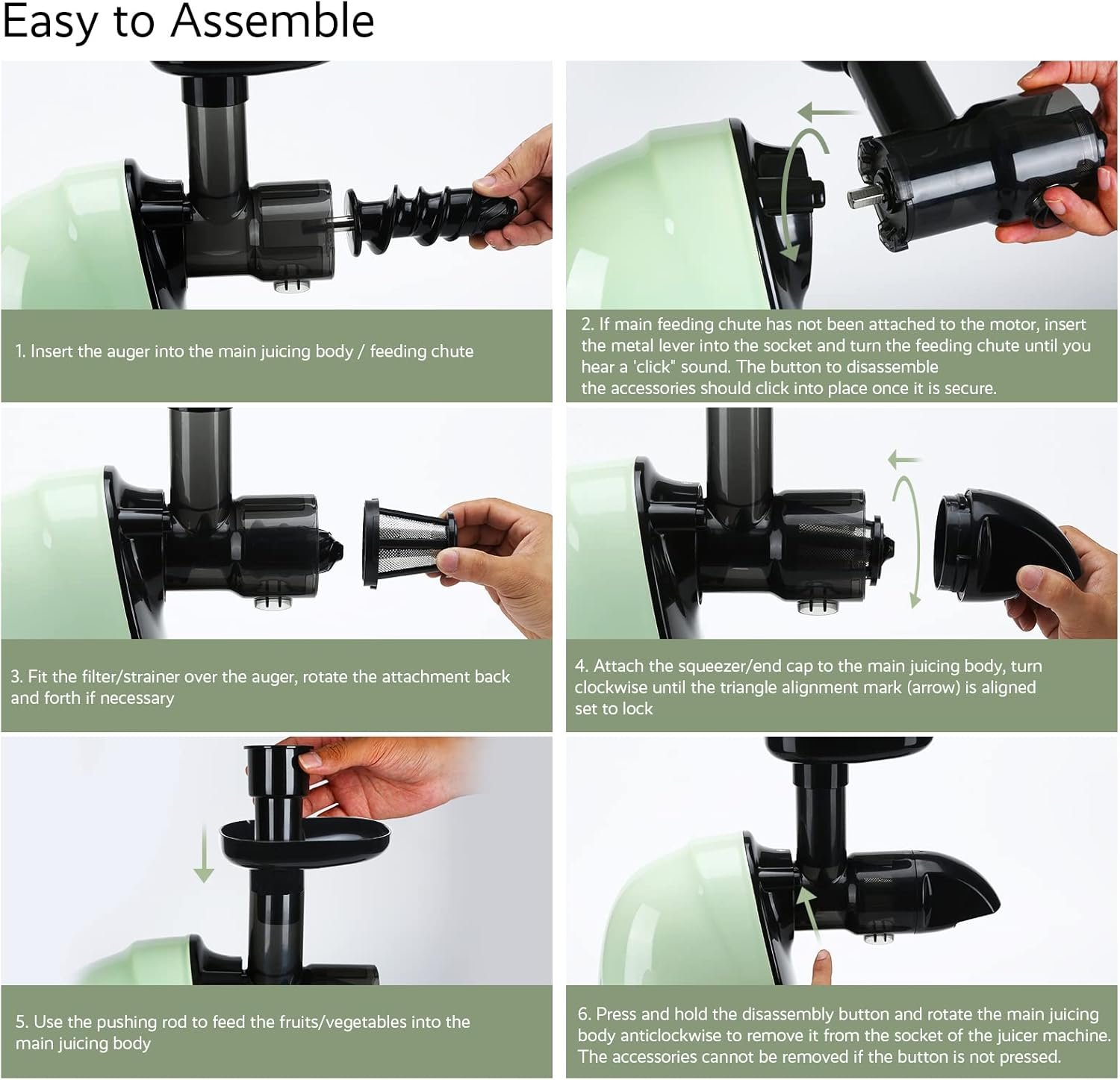 Easy to Assemble

1. Insert the auger into the main juicing body / feeding chute

2. If main feeding chute has not been attached to the motor, insert the metal lever into the socket and turn the feeding chute until you hear a 'click" sound. The button to disassemble the accessories should click into place once it is secure.

3. Fit the filter/strainer over the auger, rotate the attachment back and forth if necessary

4. Attach the squeezer/end cap to the main juicing body, turn clockwise until the triangle alignment mark (arrow) is aligned set to lock

5. Use the pushing rod to feed the fruits/vegetables into the main juicing body

6. Press and hold the disassembly button and rotate the main juicing body anticlockwise to remove it from the socket of the juicer machine. The accessories cannot be removed if the button is not pressed.